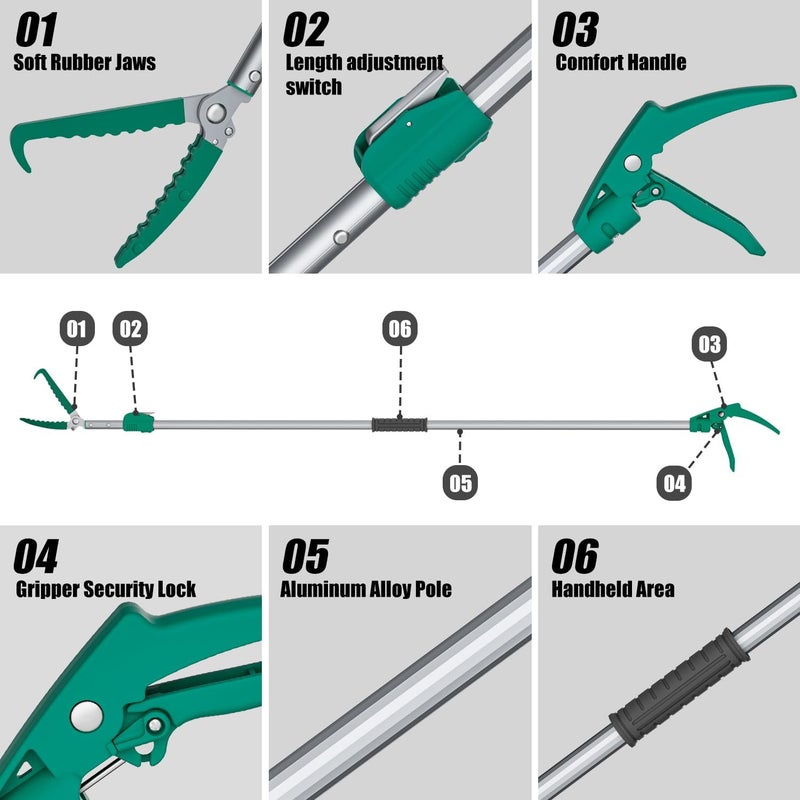 01
Soft Rubber Jaws

02
Length adjustment switch

03
Comfort Handle

01 02 06 03

05 04

04
Gripper Security Lock

05
Aluminum Alloy Pole

06
Handheld Area